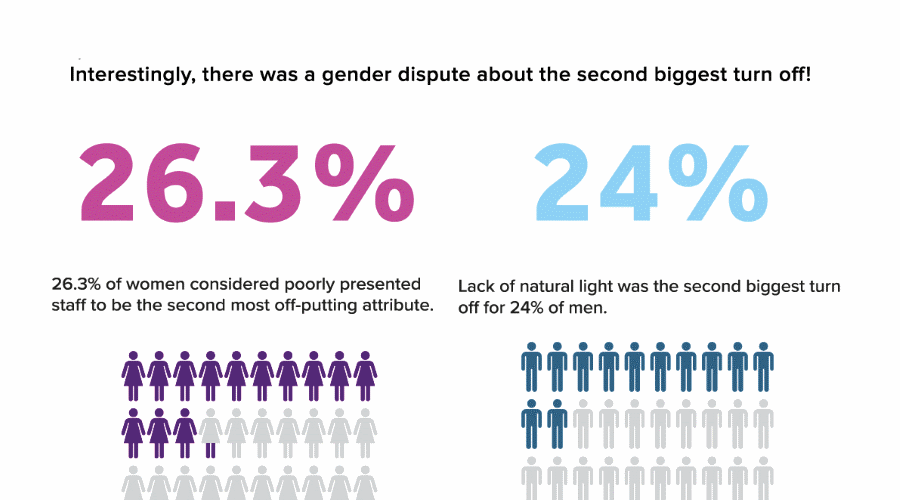 Interestingly, there was a gender dispute about the second biggest turn off!

26.3%

26.3% of women considered poorly presented staff to be the second most off-putting attribute.

24%

Lack of natural light was the second biggest turn off for 24% of men.