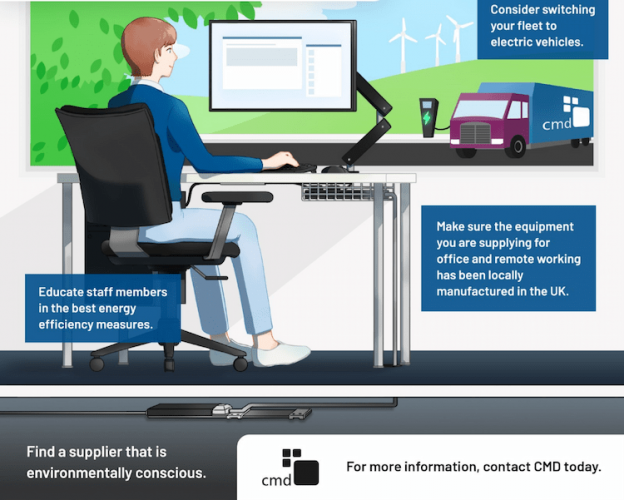 Consider switching your fleet to electric vehicles.

cmd

Make sure the equipment you are supplying for office and remote working has been locally manufactured in the UK.

Educate staff members in the best energy efficiency measures.

Find a supplier that is environmentally conscious.

cmd

For more information, contact CMD today.